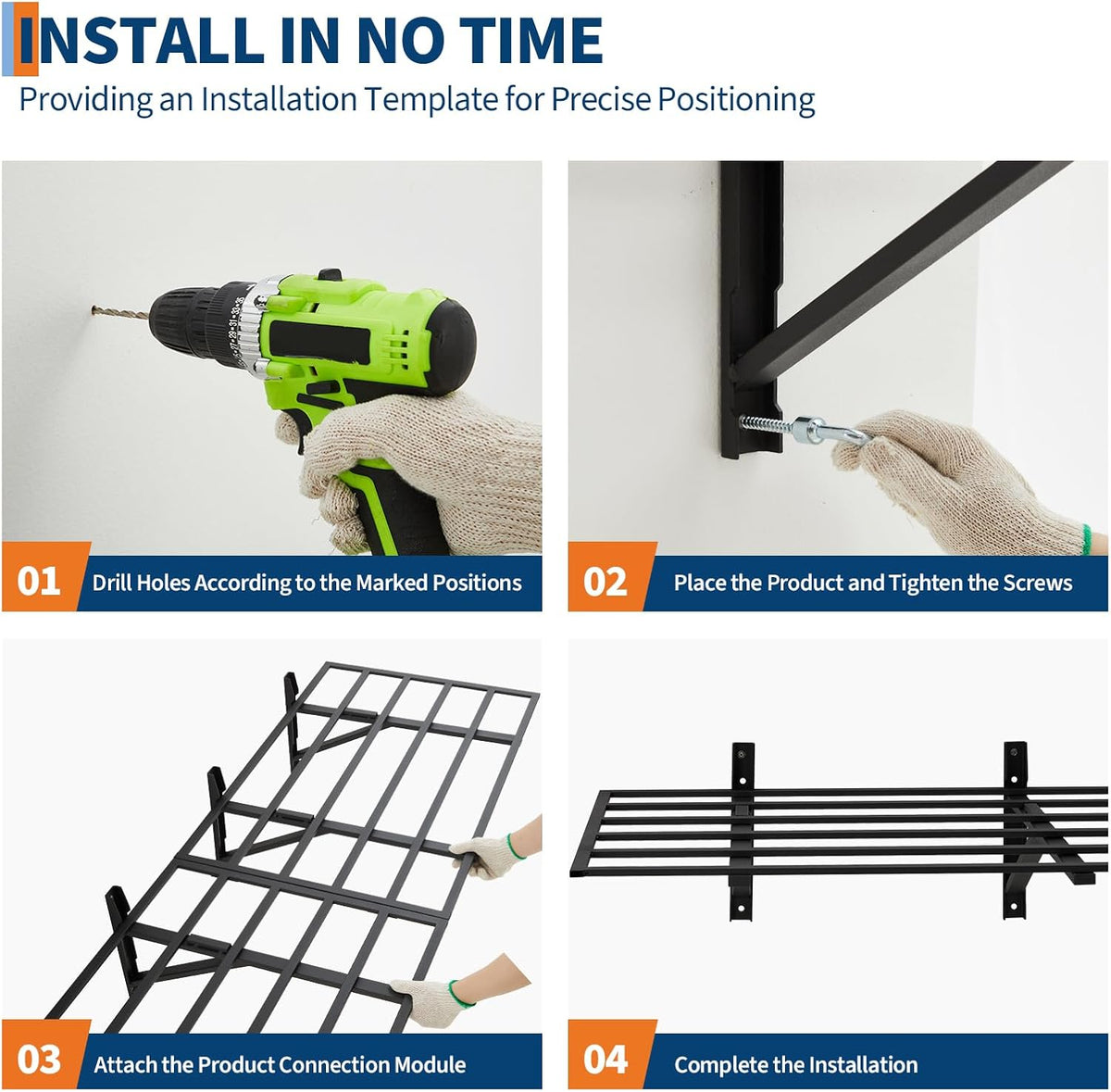 INSTALL IN NO TIME

Providing an Installation Template for Precise Positioning

01 Drill Holes According to the Marked Positions

02 Place the Product and Tighten the Screws

03 Attach the Product Connection Module

04 Complete the Installation